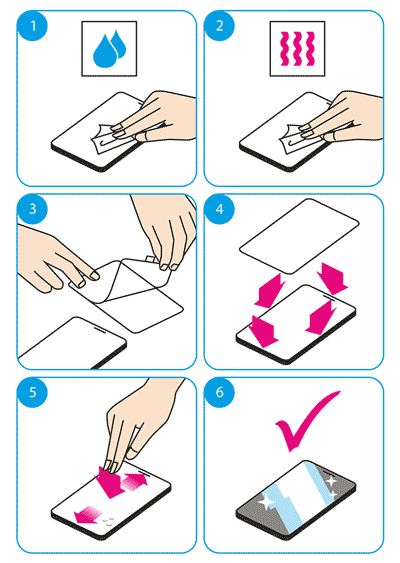 1

2

3

4

5

6